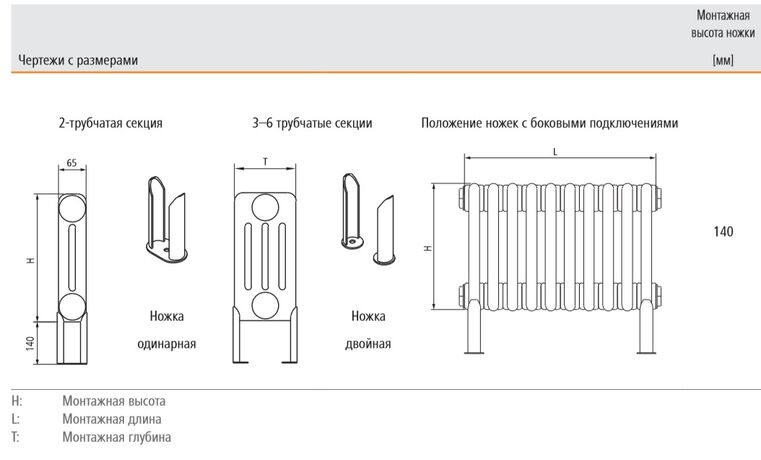 Чертежи с размерами

Монтажная высота ножки

[мм]

2-трубчатая секция

65

H

140

Ножка одинарная

3–6 трубчатые секции

T

Ножка двойная

Положение ножек с боковыми подключениями

L

H

140

H: Монтажная высота
L: Монтажная длина
T: Монтажная глубина