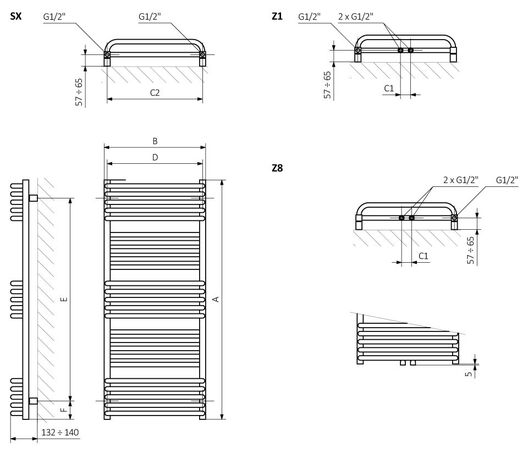 SX
G1/2"
G1/2"
57 ÷ 65
C2

Z1
G1/2"
2 x G1/2"
57 ÷ 65
C1

B
D
E
A
F
132 ÷ 140

Z8
2 x G1/2"
G1/2"
C1
57 ÷ 65

5