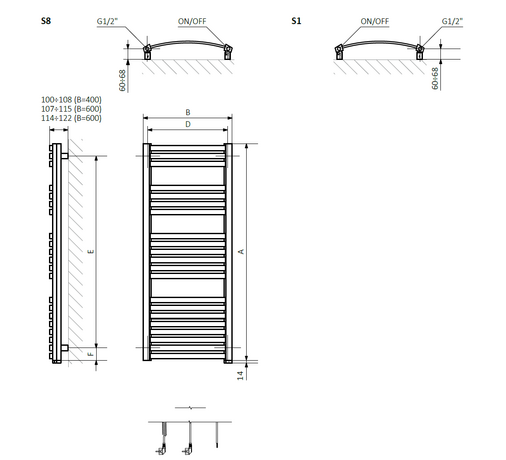 S8

G1/2"

ON/OFF

60÷68

S1

ON/OFF

G1/2"

60÷68

100÷108 (B=400)
107÷115 (B=600)
114÷122 (B=600)

B

D

E

F

A

14