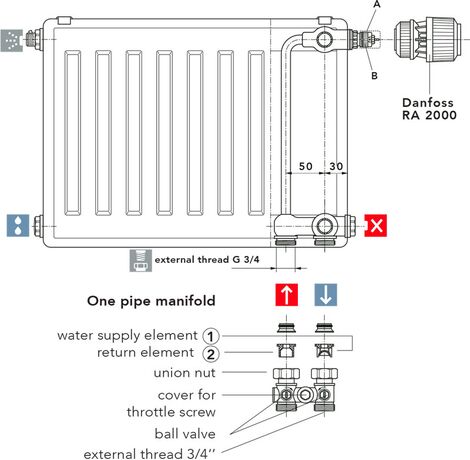 A

B

Danfoss
RA 2000

50

30

external thread G 3/4

One pipe manifold

water supply element 1
return element 2
union nut
cover for
throttle screw
ball valve
external thread 3/4''