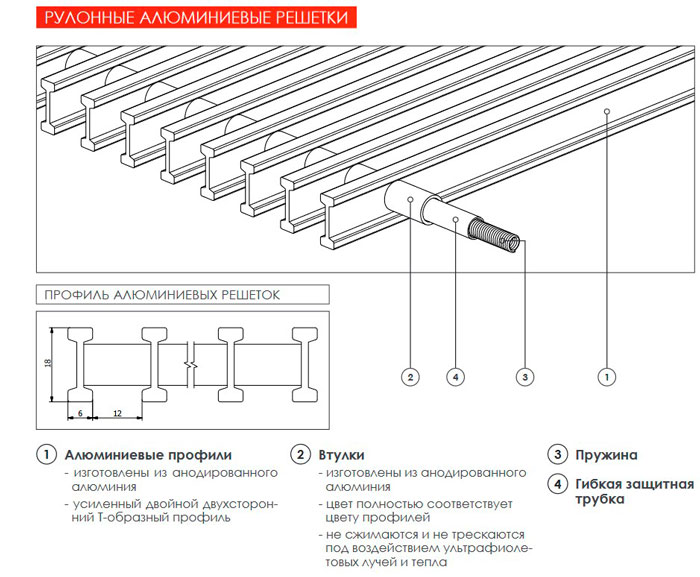 РУЛОННЫЕ АЛЮМИНИЕВЫЕ РЕШЕТКИ

ПРОФИЛЬ АЛЮМИНИЕВЫХ РЕШЕТОК

18

6

12

2

4

3

1

1 Алюминиевые профили
- изготовлены из анодированного алюминия
- усиленный двойной двухсторонний Т-образный профиль

2 Втулки
- изготовлены из анодированного алюминия
- цвет полностью соответствует цвету профилей
- не сжимаются и не трескаются под воздействием ультрафиолетовых лучей и тепла

3 Пружина

4 Гибкая защитная трубка