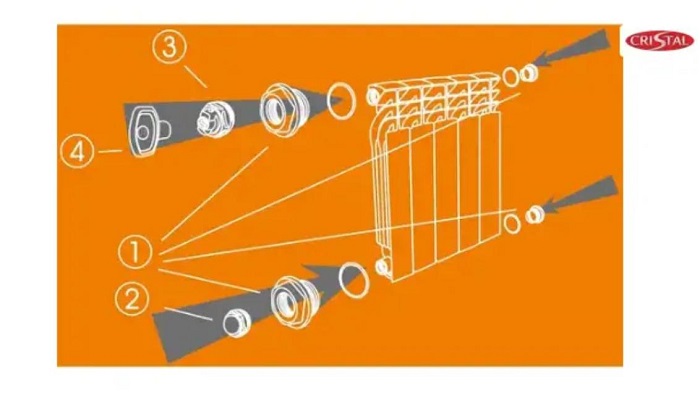 CRISTAL

3

4

1

2