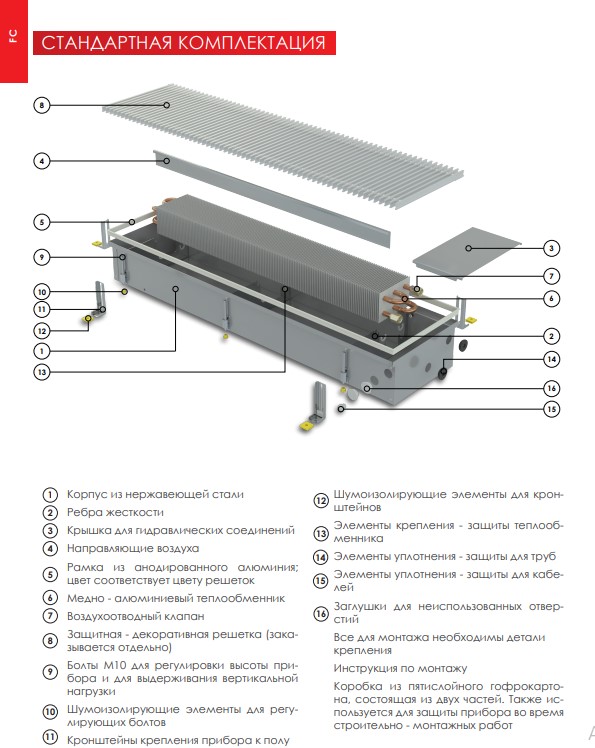 FC

СТАНДАРТНАЯ КОМПЛЕКТАЦИЯ

8
4
5
9
10
11
12
1
13
3
7
6
2
14
16
15

1 Корпус из нержавеющей стали
2 Ребра жесткости
3 Крышка для гидравлических соединений
4 Направляющие воздуха
5 Рамка из анодированного алюминия; цвет соответствует цвету решеток
6 Медно - алюминиевый теплообменник
7 Воздухоотводный клапан
8 Защитная - декоративная решетка (заказывается отдельно)
9 Болты М10 для регулировки высоты прибора и для выдерживания вертикальной нагрузки
10 Шумоизолирующие элементы для регулирующих болтов
11 Кронштейны крепления прибора к полу

12 Шумоизолирующие элементы для кронштейнов
13 Элементы крепления - защиты теплообменника
14 Элементы уплотнения - защиты для труб
15 Элементы уплотнения - защиты для кабелей
16 Заглушки для неиспользованных отверстий

Все для монтажа необходимы детали крепления

Инструкция по монтажу

Коробка из пятислойного гофрокартона, состоящая из двух частей. Также используется для защиты прибора во время строительно - монтажных работ