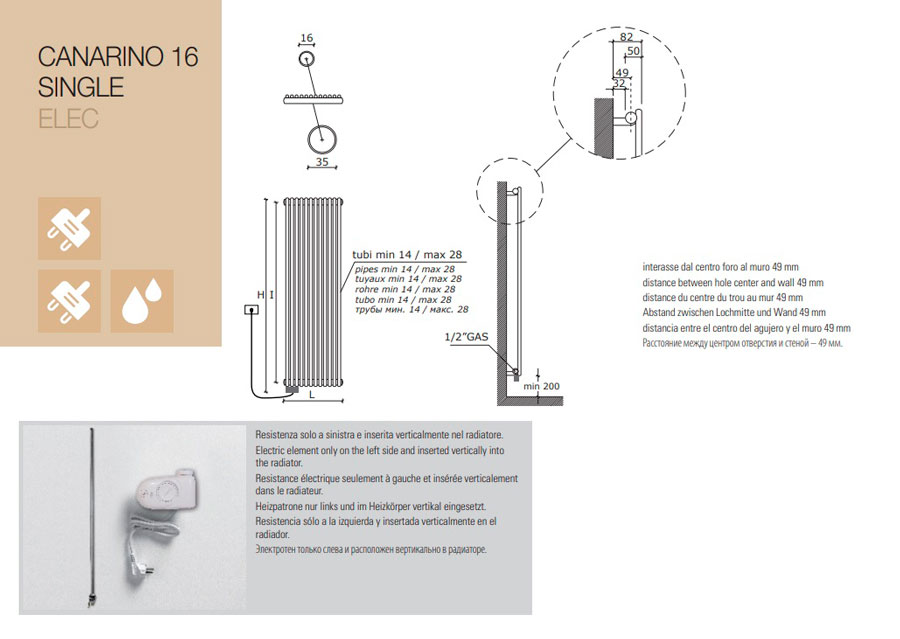 CANARINO 16
SINGLE
ELEC

16

35

H I

L

tubi min 14 / max 28
pipes min 14 / max 28
tuyaux min 14 / max 28
rohre min 14 / max 28
tubo min 14 / max 28
трубы мин. 14 / макс. 28

82
50
49
32

1/2"GAS

min 200

interasse dal centro foro al muro 49 mm
distance between hole center and wall 49 mm
distance du centre du trou au mur 49 mm
Abstand zwischen Lochmitte und Wand 49 mm
distancia entre el centro del agujero y el muro 49 mm
Расстояние между центром отверстия и стеной – 49 мм.

Resistenza solo a sinistra e inserita verticalmente nel radiatore.
Electric element only on the left side and inserted vertically into the radiator.
Resistance électrique seulement à gauche et insérée verticalement dans le radiateur.
Heizpatrone nur links und im Heizkörper vertikal eingesetzt.
Resistencia sólo a la izquierda y insertada verticalmente en el radiador.
Электротен только слева и расположен вертикально в радиаторе.