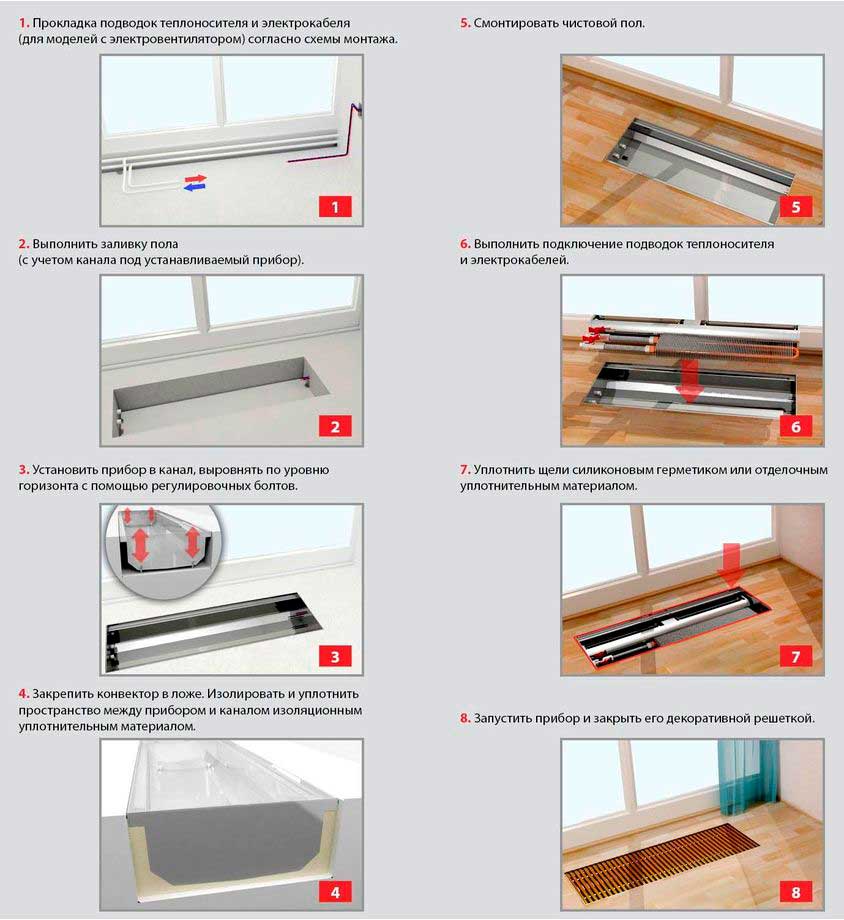 1. Прокладка подводок теплоносителя и электрокабеля (для моделей с электровентилятором) согласно схемы монтажа.

1

2. Выполнить заливку пола (с учетом канала под устанавливаемый прибор).

2

3. Установить прибор в канал, выровнять по уровню горизонта с помощью регулировочных болтов.

3

4. Закрепить конвектор в ложе. Изолировать и уплотнить пространство между прибором и каналом изоляционным уплотнительным материалом.

4

5. Смонтировать чистовой пол.

5

6. Выполнить подключение подводок теплоносителя и электрокабелей.

6

7. Уплотнить щели силиконовым герметиком или отделочным уплотнительным материалом.

7

8. Запустить прибор и закрыть его декоративной решеткой.

8