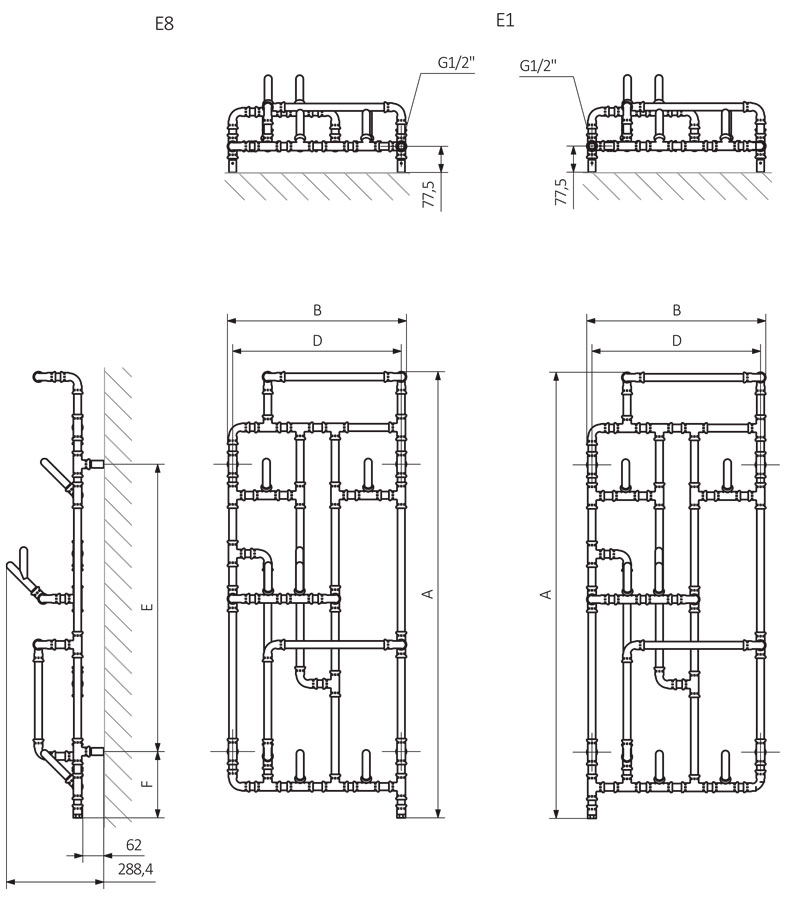 E8

E1

G1/2"

G1/2"

77,5

77,5

B

D

B

D

E

F

A

A

62

288,4