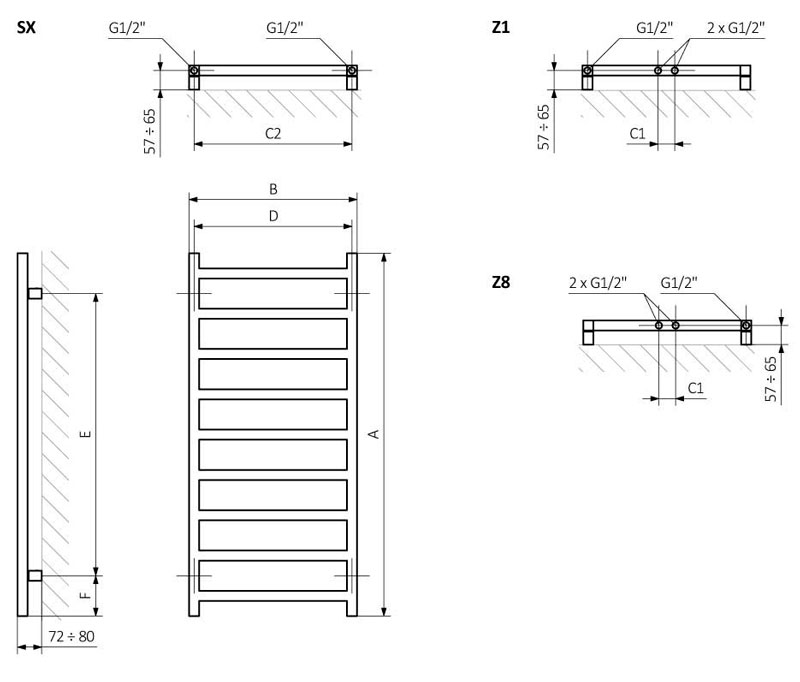 SX

G1/2"

G1/2"

57 ÷ 65

C2

Z1

G1/2"

2 x G1/2"

57 ÷ 65

C1

B

D

E

F

A

72 ÷ 80

Z8

2 x G1/2"

G1/2"

C1

57 ÷ 65