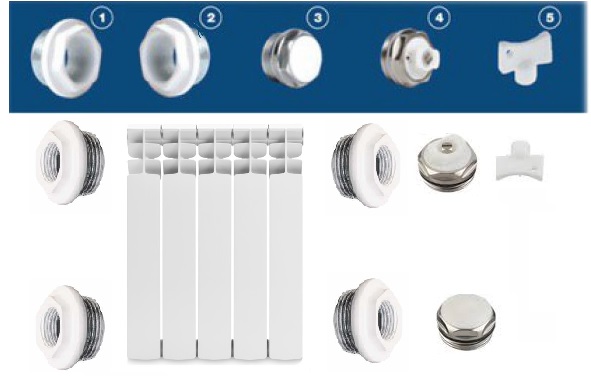 1 2 3 4 5