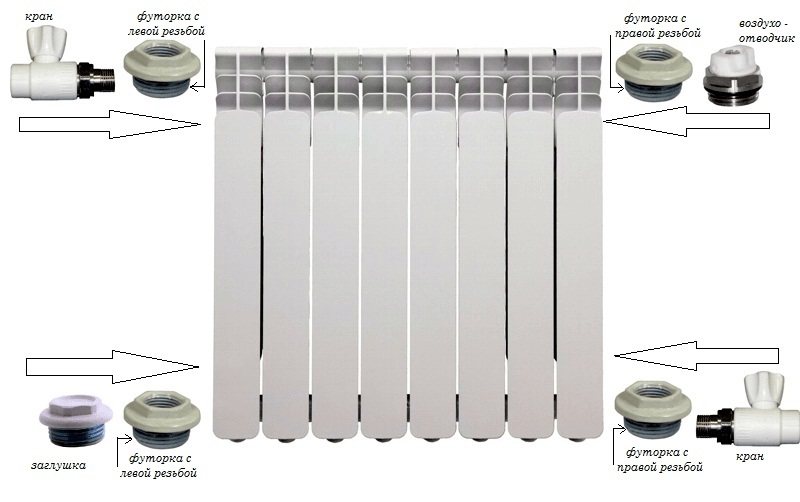 кран

футорка с левой резьбой

футорка с правой резьбой

воздухо - отводчик

заглушка

футорка с левой резьбой

футорка с правой резьбой

кран