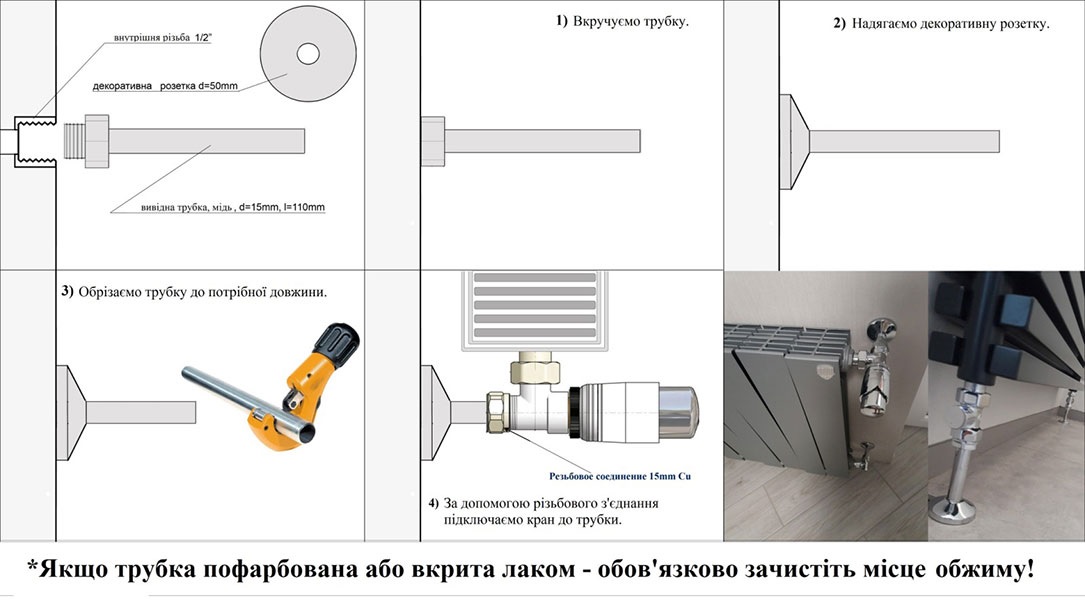 внутрішня різьба 1/2"

декоративна розетка d=50mm

вивідна трубка, мідь , d=15mm, l=110mm

1) Вкручуємо трубку.

2) Надягаємо декоративну розетку.

3) Обрізаємо трубку до потрібної довжини.

Резьбовое соединение 15mm Cu

4) За допомогою різьбового з'єднання підключаємо кран до трубки.

*Якщо трубка пофарбована або вкрита лаком - обов'язково зачистіть місце обжиму!