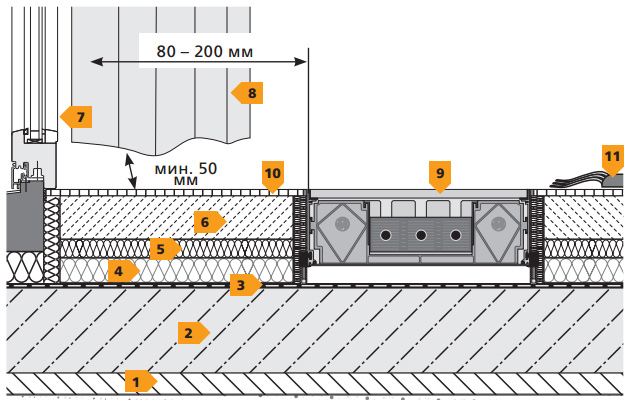 80 – 200 мм

8

7

мин. 50 мм

10

9

11

6

5

4

3

2

1