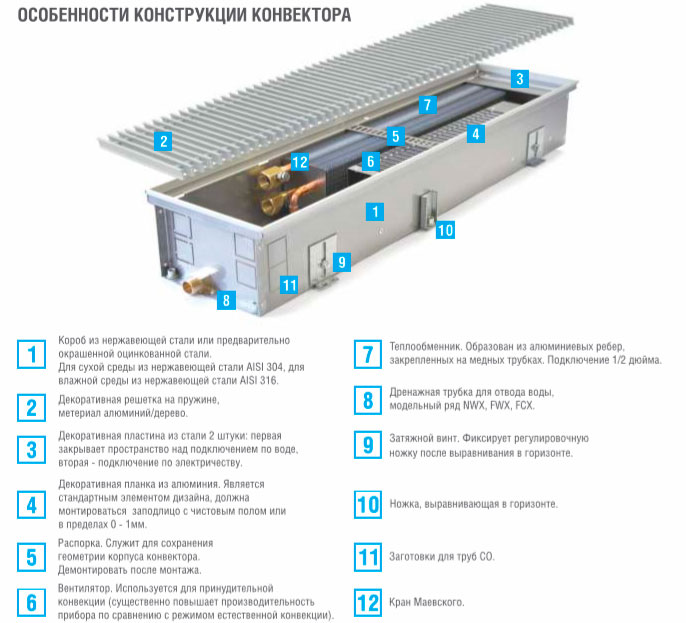 ОСОБЕННОСТИ КОНСТРУКЦИИ КОНВЕКТОРА

3
7
2
5
4
12
6
1
10
9
11
8

1
Короб из нержавеющей стали или предварительно окрашенной оцинкованной стали.
Для сухой среды из нержавеющей стали AISI 304, для влажной среды из нержавеющей стали AISI 316.

2
Декоративная решетка на пружине, метериал алюминий/дерево.

3
Декоративная пластина из стали 2 штуки: первая закрывает пространство над подключением по воде, вторая - подключение по электричеству.

4
Декоративная планка из алюминия. Является стандартным элементом дизайна, должна монтироваться заподлицо с чистовым полом или в пределах 0 - 1мм.

5
Распорка. Служит для сохранения геометрии корпуса конвектора.
Демонтировать после монтажа.

6
Вентилятор. Используется для принудительной конвекции (существенно повышает производительность прибора по сравнению с режимом естественной конвекции).

7
Теплообменник. Образован из алюминиевых ребер, закрепленных на медных трубках. Подключение 1/2 дюйма.

8
Дренажная трубка для отвода воды, модельный ряд NWX, FWX, FCX.

9
Затяжной винт. Фиксирует регулировочную ножку после выравнивания в горизонте.

10
Ножка, выравнивающая в горизонте.

11
Заготовки для труб СО.

12
Кран Маевского.